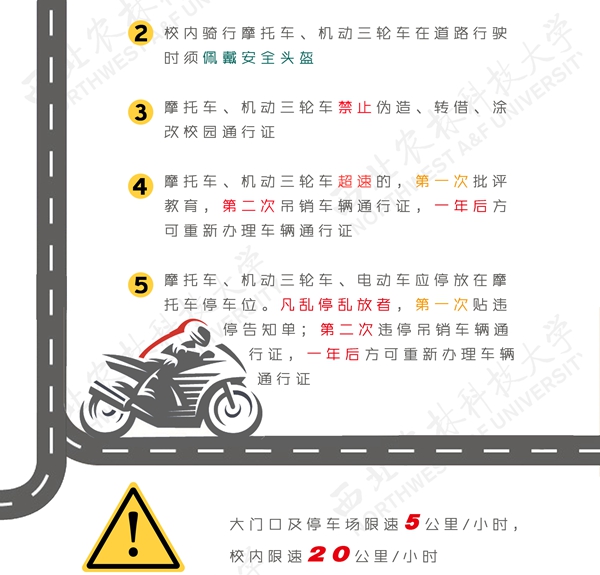 2 校内骑行摩托车、机动三轮车在道路行驶时须佩戴安全头盔

3 摩托车、机动三轮车禁止伪造、转借、涂改校园通行证

4 摩托车、机动三轮车超速的，第一次批评教育，第二次吊销车辆通行证，一年后方可重新办理车辆通行证

5 摩托车、机动三轮车、电动车应停放在摩托车停车位。凡乱停乱放者，第一次贴违停告知单；第二次违停吊销车辆通行证，一年后方可重新办理车辆通行证

大门口及停车场限速5公里/小时，校内限速20公里/小时

西北农林科技大学 NORTHWEST A&F UNIVERSITY